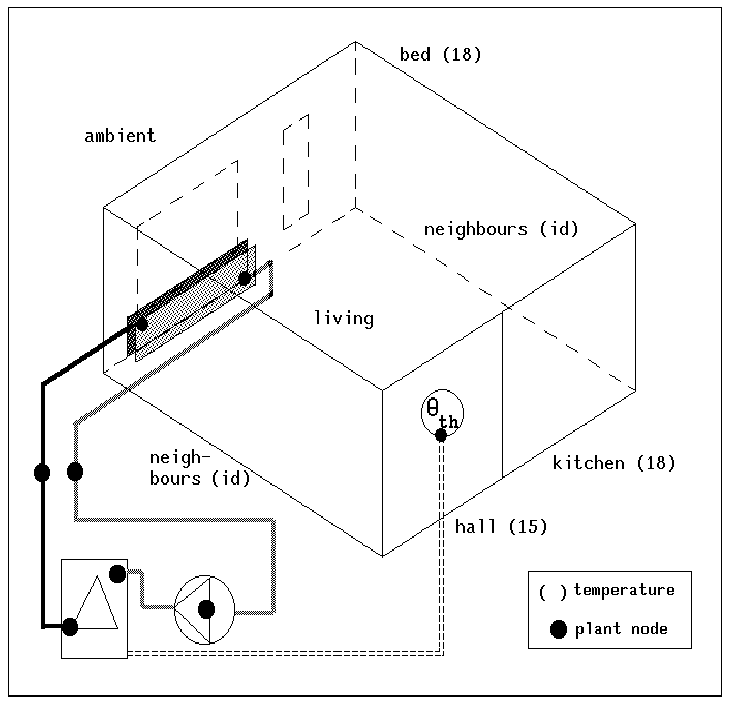 bed (18)

ambient

neighbours (id)

living

$\theta_{th}$

neighbours (id)

kitchen (18)

hall (15)

( ) temperature

plant node