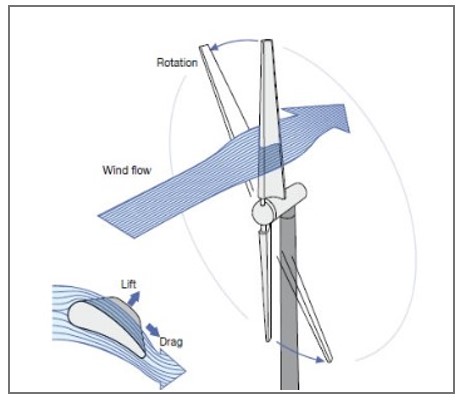 Rotation

Wind flow

Lift

Drag