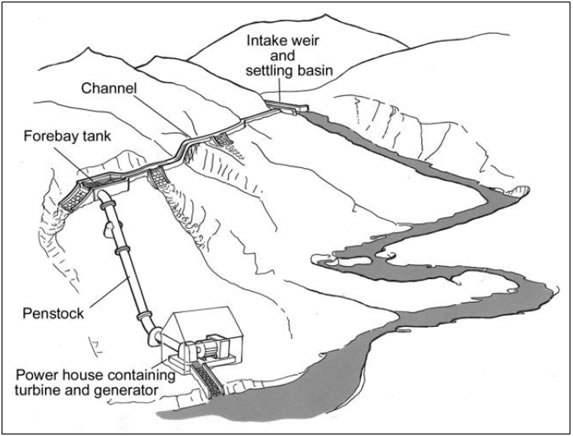 Intake weir and settling basin

Channel

Forebay tank

Penstock

Power house containing turbine and generator