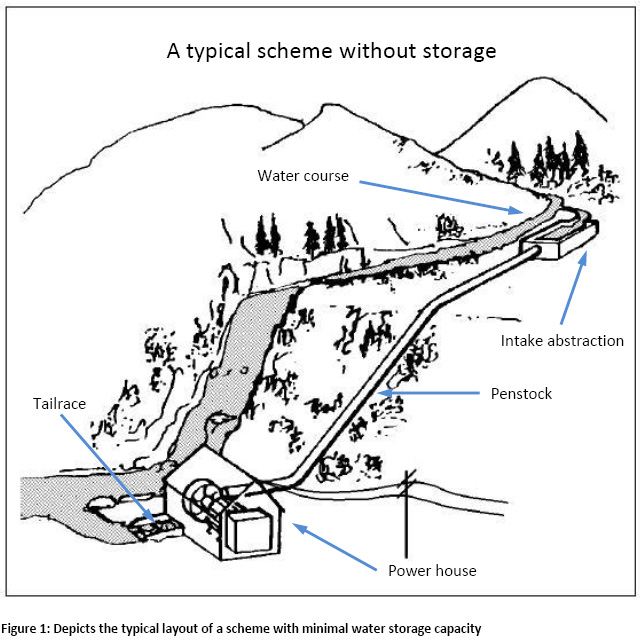 A typical scheme without storage

Water course

Intake abstraction

Penstock

Tailrace

Power house

Figure 1: Depicts the typical layout of a scheme with minimal water storage capacity