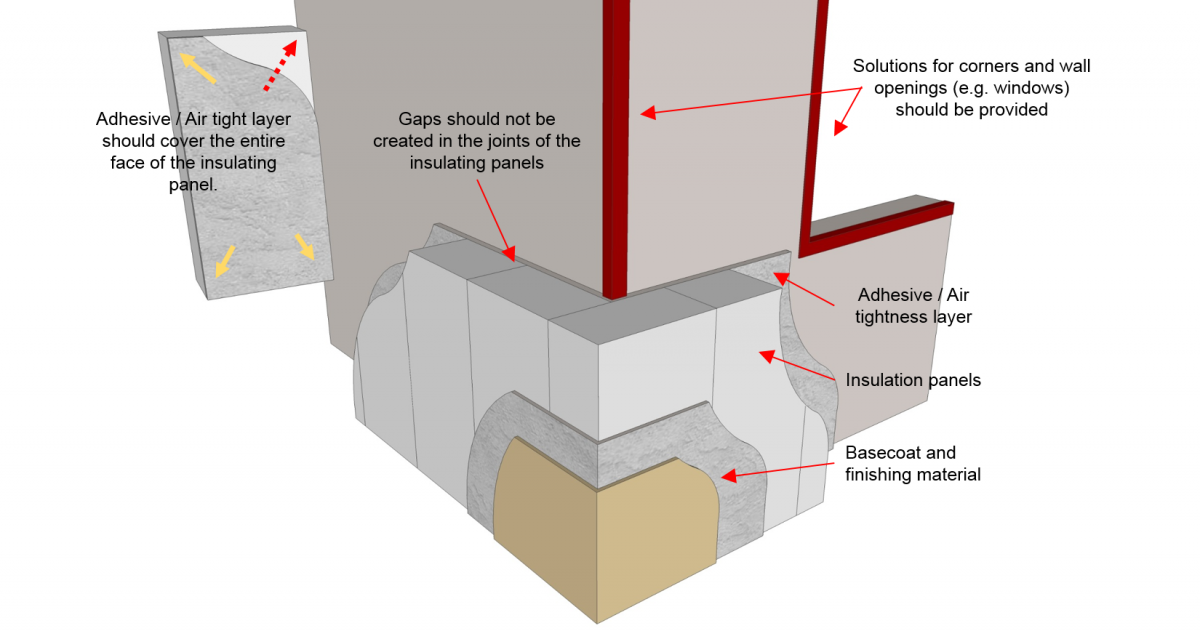 Adhesive / Air tight layer should cover the entire face of the insulating panel.

Gaps should not be created in the joints of the insulating panels

Solutions for corners and wall openings (e.g. windows) should be provided

Adhesive / Air tightness layer

Insulation panels

Basecoat and finishing material