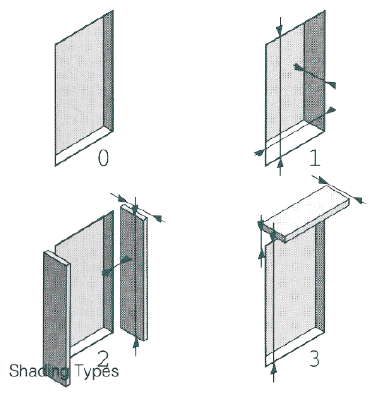 0

1

2

3

Shading Types