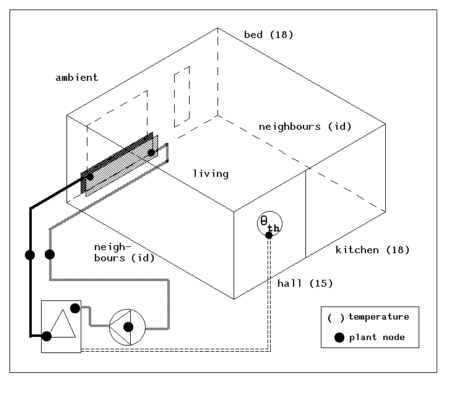 bed (18)

ambient

neighbours (id)

living

$\theta_{th}$

neighbours (id)

kitchen (18)

hall (15)

( ) temperature

plant node