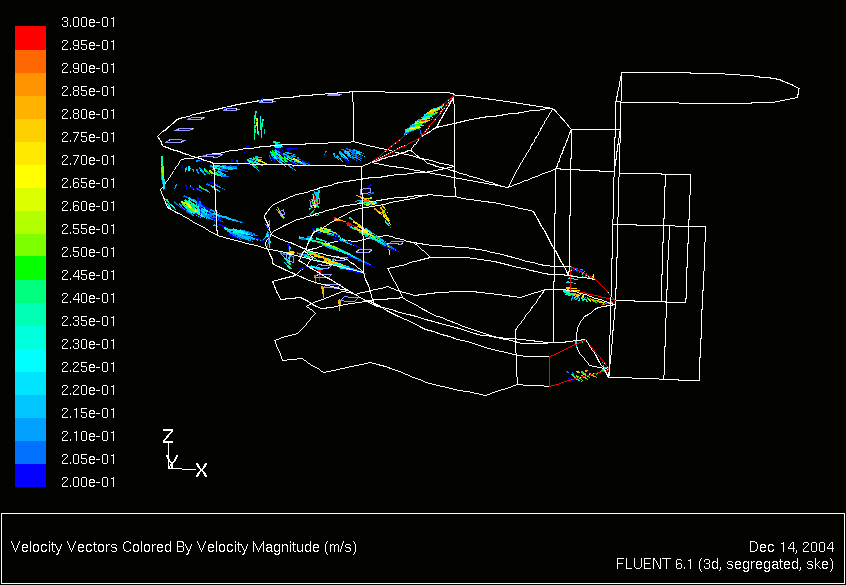 3.00e-01
2.95e-01
2.90e-01
2.85e-01
2.80e-01
2.75e-01
2.70e-01
2.65e-01
2.60e-01
2.55e-01
2.50e-01
2.45e-01
2.40e-01
2.35e-01
2.30e-01
2.25e-01
2.20e-01
2.15e-01
2.10e-01
2.05e-01
2.00e-01

Z
Y
X

Velocity Vectors Colored By Velocity Magnitude (m/s)

Dec 14, 2004
FLUENT 6.1 (3d, segregated, ske)